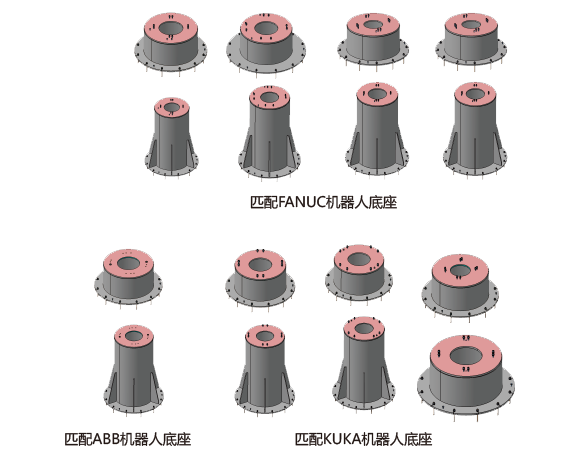 匹配FANUC机器人底座

匹配ABB机器人底座

匹配KUKA机器人底座